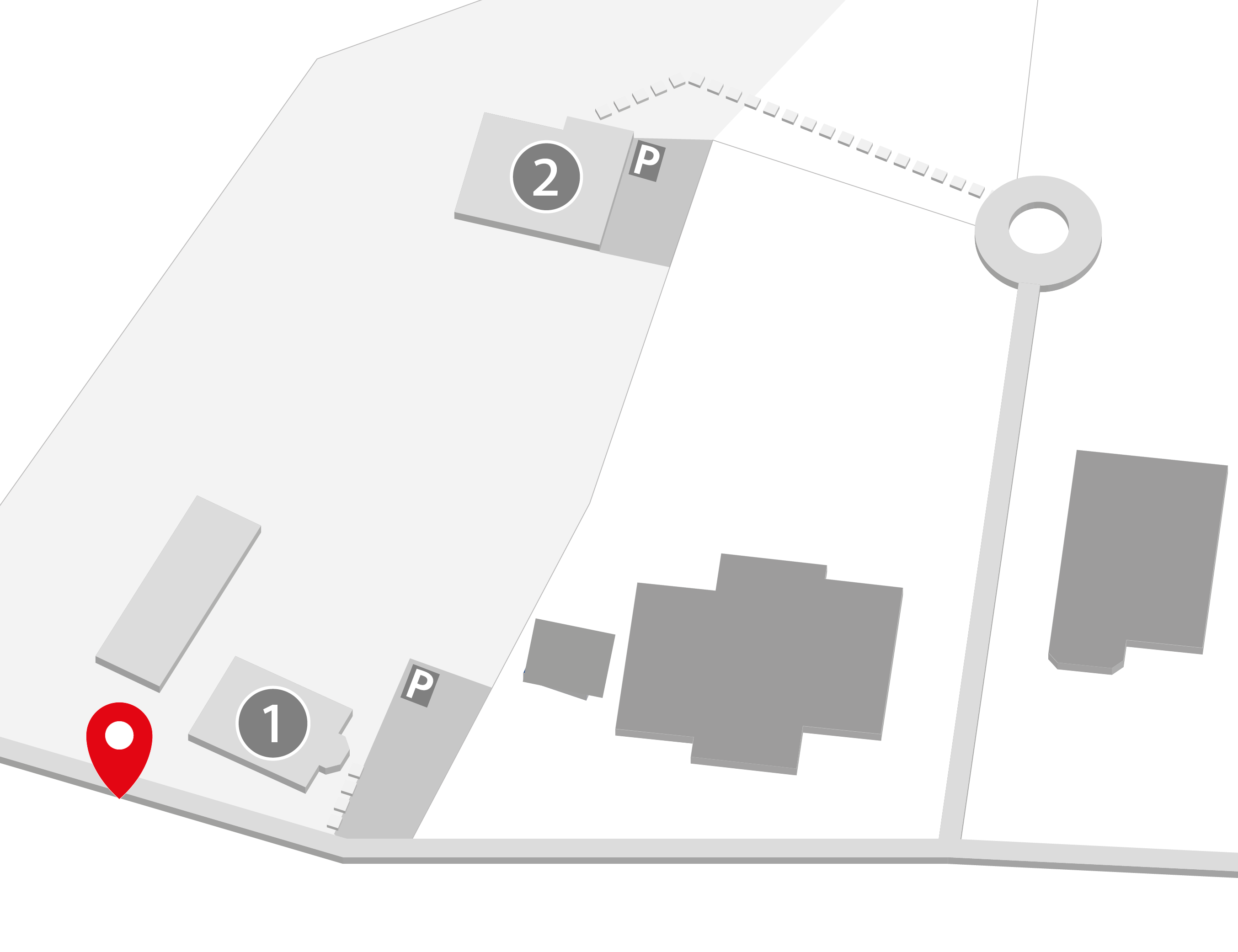 2
P
1
P